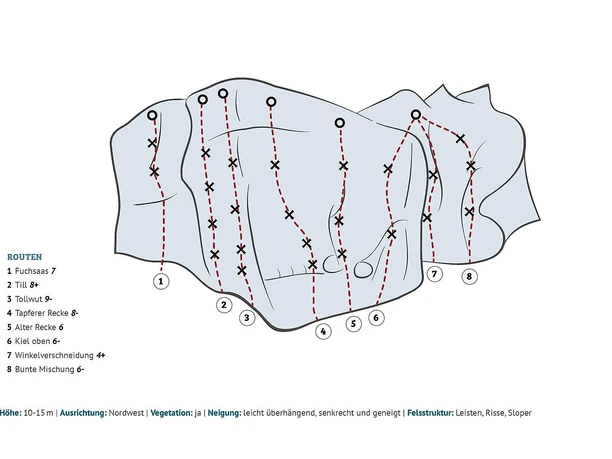 1
2
3
4
5
6
7
8

ROUTEN
1 Fuchsaas 7
2 Till 8+
3 Tollwut 9-
4 Tapferer Recke 8-
5 Alter Recke 6
6 Kiel oben 6-
7 Winkelverschneidung 4+
8 Bunte Mischung 6-

Höhe: 10-15 m | Ausrichtung: Nordwest | Vegetation: ja | Neigung: leicht überhängend, senkrecht und geneigt | Felsstruktur: Leisten, Risse, Sloper